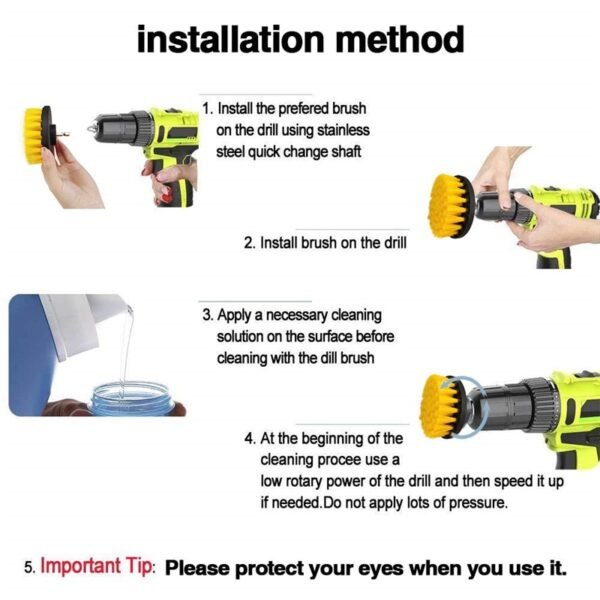 installation method

1. Install the prefered brush on the drill using stainless steel quick change shaft

2. Install brush on the drill

3. Apply a necessary cleaning solution on the surface before cleaning with the dill brush

4. At the beginning of the cleaning procee use a low rotary power of the drill and then speed it up if needed.Do not apply lots of pressure.

5. Important Tip: Please protect your eyes when you use it.